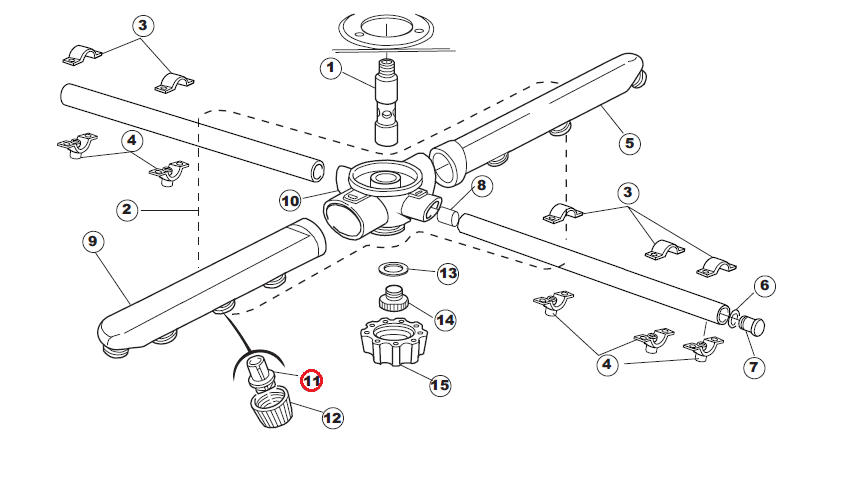 3
1
4
5
2
10
8
3
9
13
6
14
4
7
11
15
12